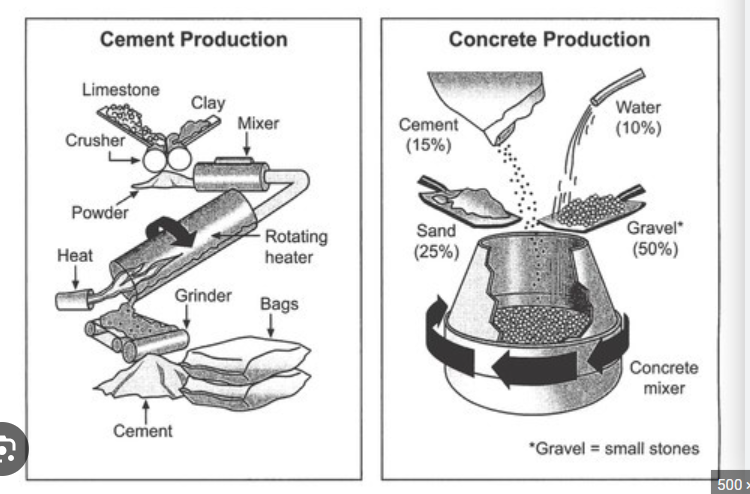 Cement Production

Limestone
Clay
Crusher
Mixer
Powder
Rotating heater
Heat
Grinder
Bags
Cement

Concrete Production

Cement (15%)
Water (10%)
Sand (25%)
Gravel* (50%)
Concrete mixer

*Gravel = small stones

500 ×