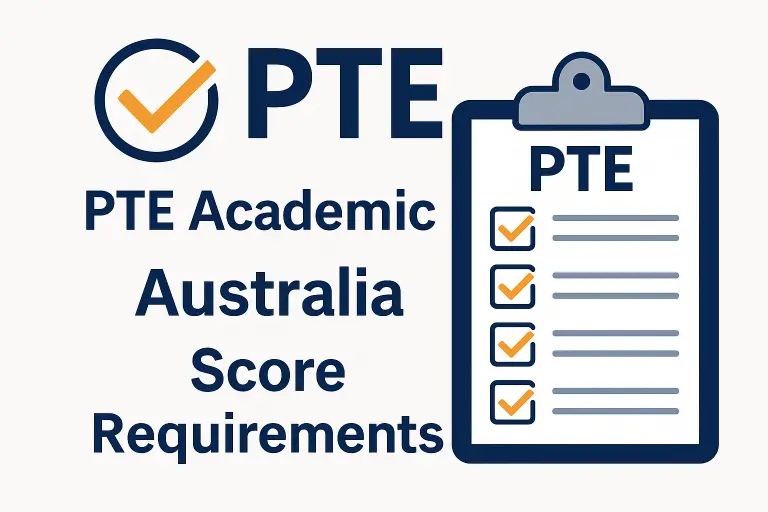 PTE

PTE Academic
Australia
Score
Requirements

PTE